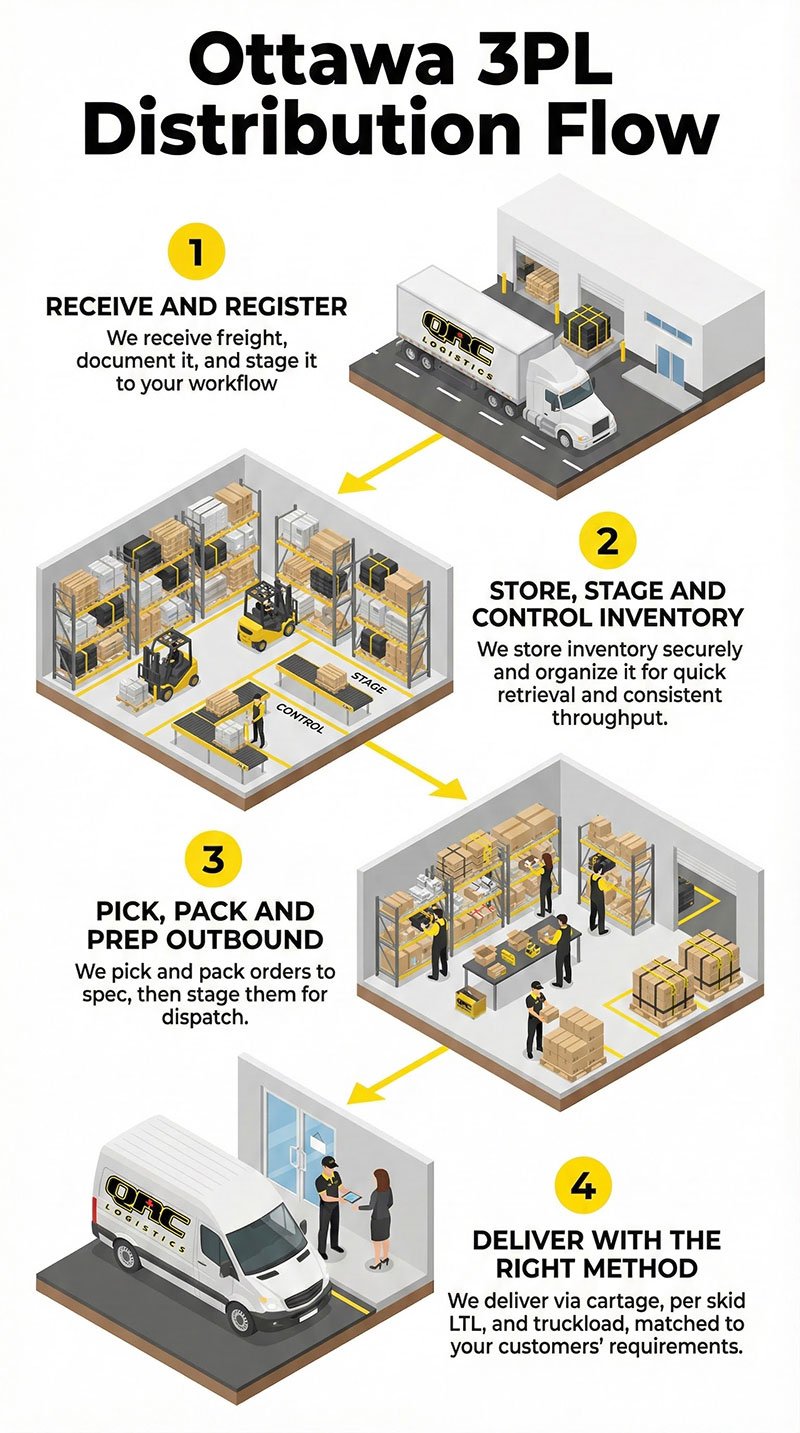 Ottawa 3PL Distribution Flow

1

RECEIVE AND REGISTER

We receive freight, document it, and stage it to your workflow

ORC LOGISTICS

2

STORE, STAGE AND CONTROL INVENTORY

We store inventory securely and organize it for quick retrieval and consistent throughput.

STAGE

CONTROL

3

PICK, PACK AND PREP OUTBOUND

We pick and pack orders to spec, then stage them for dispatch.

4

DELIVER WITH THE RIGHT METHOD

We deliver via cartage, per skid LTL, and truckload, matched to your customers' requirements.

ORC LOGISTICS