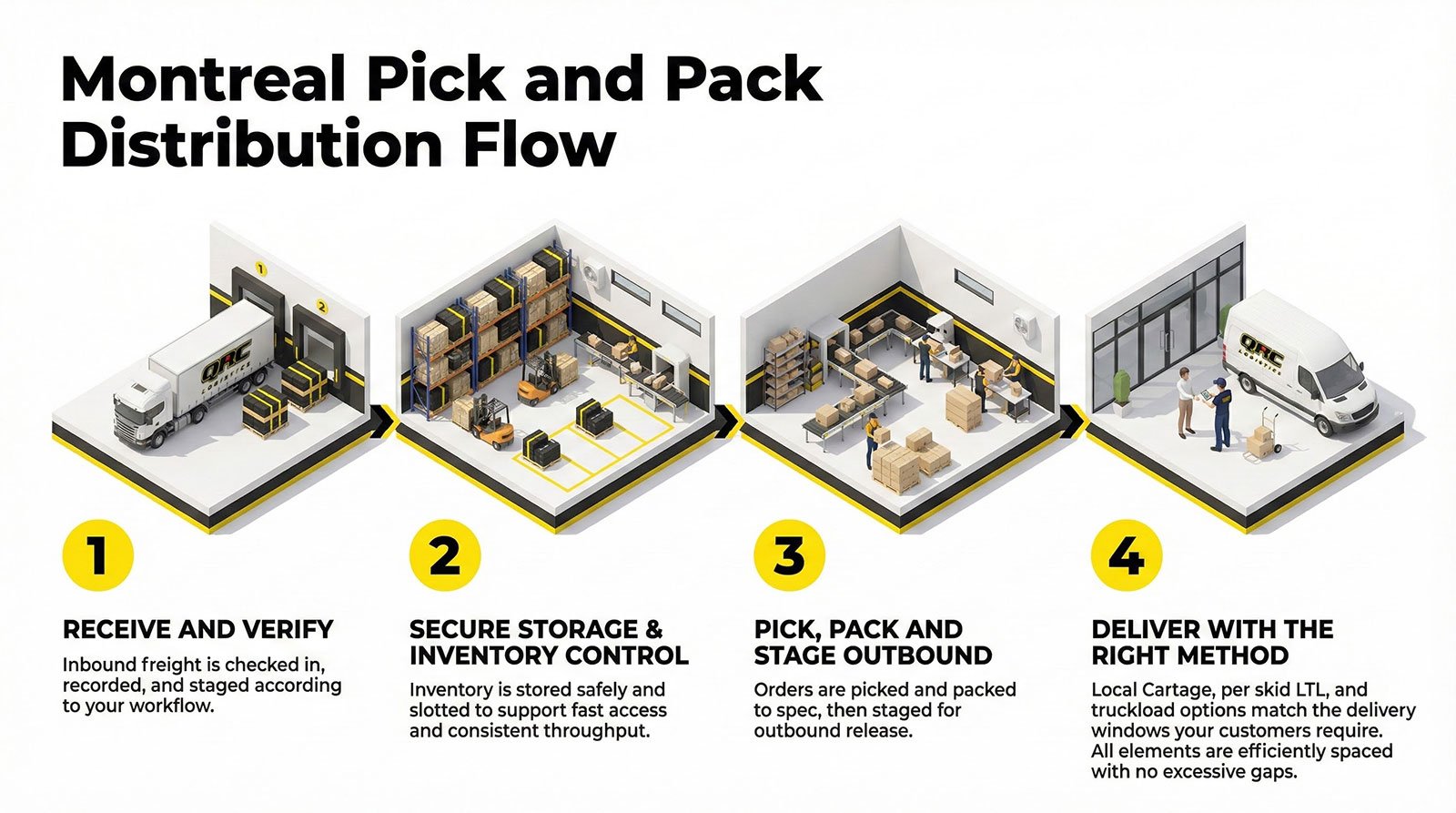 Montreal Pick and Pack Distribution Flow

1
2
QRC LOGISTICS

QRC LOGISTICS

1

RECEIVE AND VERIFY

Inbound freight is checked in, recorded, and staged according to your workflow.

2

SECURE STORAGE & INVENTORY CONTROL

Inventory is stored safely and slotted to support fast access and consistent throughput.

3

PICK, PACK AND STAGE OUTBOUND

Orders are picked and packed to spec, then staged for outbound release.

4

DELIVER WITH THE RIGHT METHOD

Local Cartage, per skid LTL, and truckload options match the delivery windows your customers require. All elements are efficiently spaced with no excessive gaps.